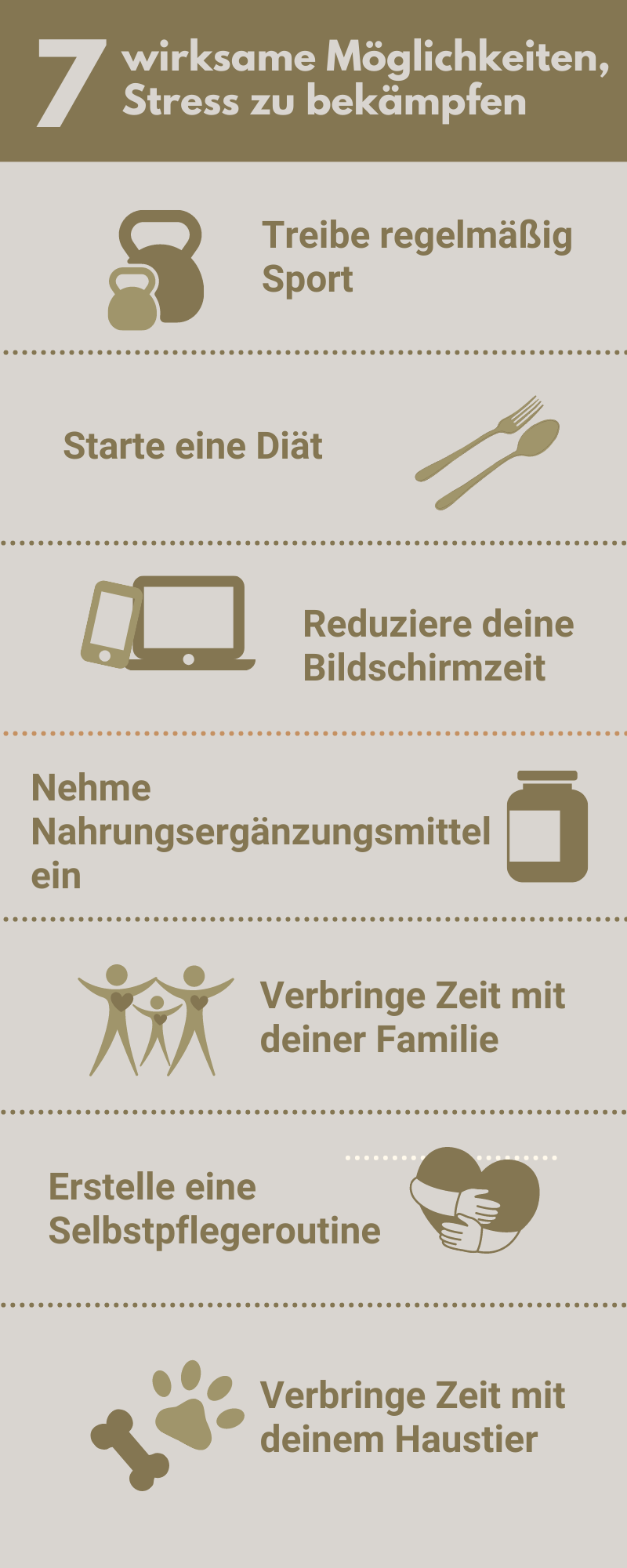 7 wirksame Möglichkeiten, Stress zu bekämpfen

Treibe regelmäßig Sport

Starte eine Diät

Reduziere deine Bildschirmzeit

Nehme Nahrungsergänzungsmittel ein

Verbringe Zeit mit deiner Familie

Erstelle eine Selbstpflegeroutine

Verbringe Zeit mit deinem Haustier