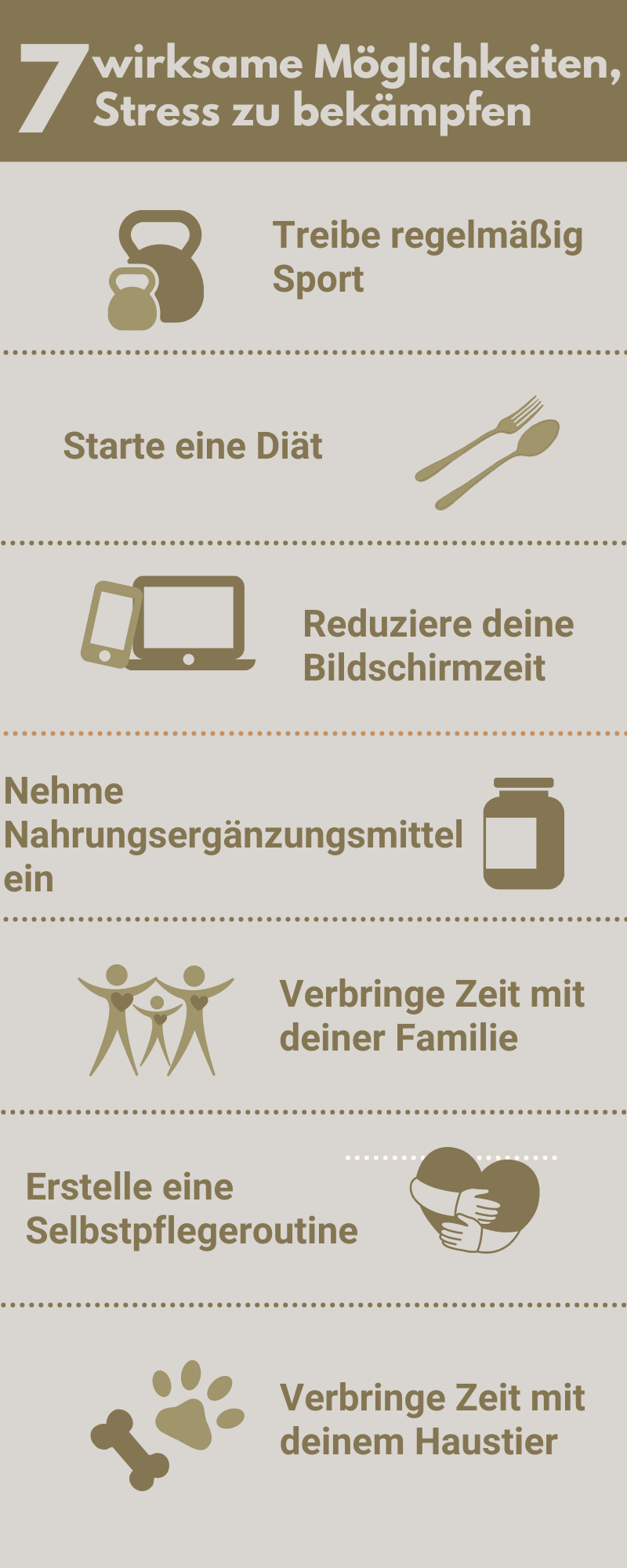 7 wirksame Möglichkeiten, Stress zu bekämpfen

Treibe regelmäßig Sport

Starte eine Diät

Reduziere deine Bildschirmzeit

Nehme Nahrungsergänzungsmittel ein

Verbringe Zeit mit deiner Familie

Erstelle eine Selbstpflegeroutine

Verbringe Zeit mit deinem Haustier